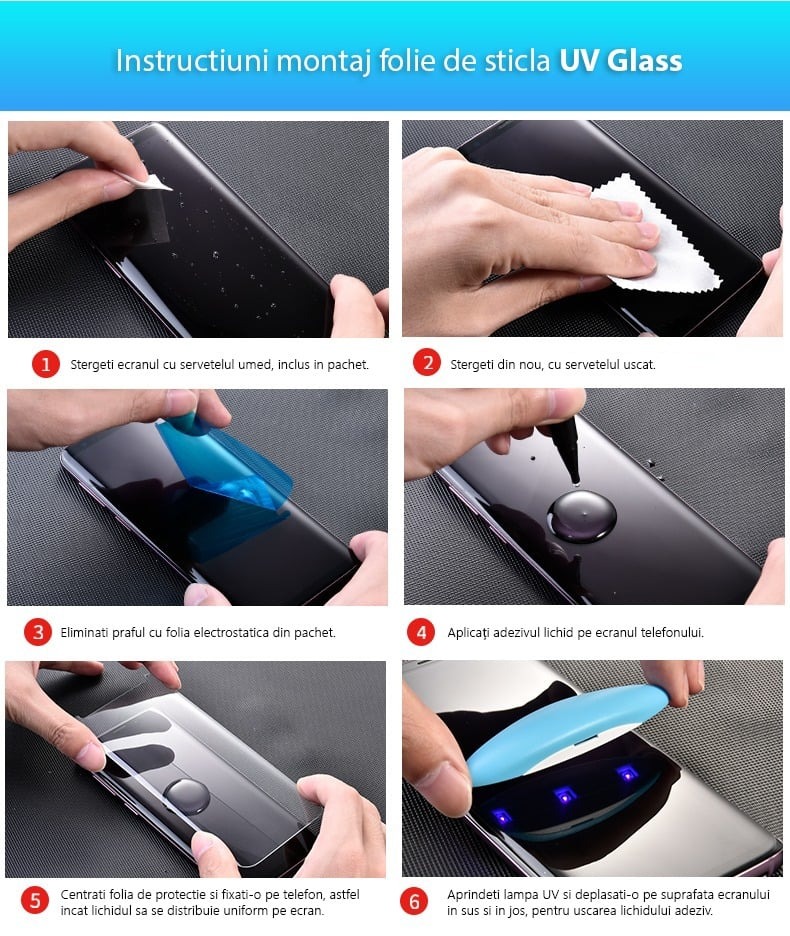 Instructiuni montaj folie de sticla UV Glass

1 Stergeti ecranul cu servetelul umed, inclus in pachet.

2 Stergeti din nou, cu servetelul uscat.

3 Eliminati praful cu folia electrostatica din pachet.

4 Aplicați adezivul lichid pe ecranul telefonului.

5 Centrati folia de protectie si fixati-o pe telefon, astfel incat lichidul sa se distribuie uniform pe ecran.

6 Aprindeti lampa UV si deplasati-o pe suprafata ecranului in sus si in jos, pentru uscarea lichidului adeziv.